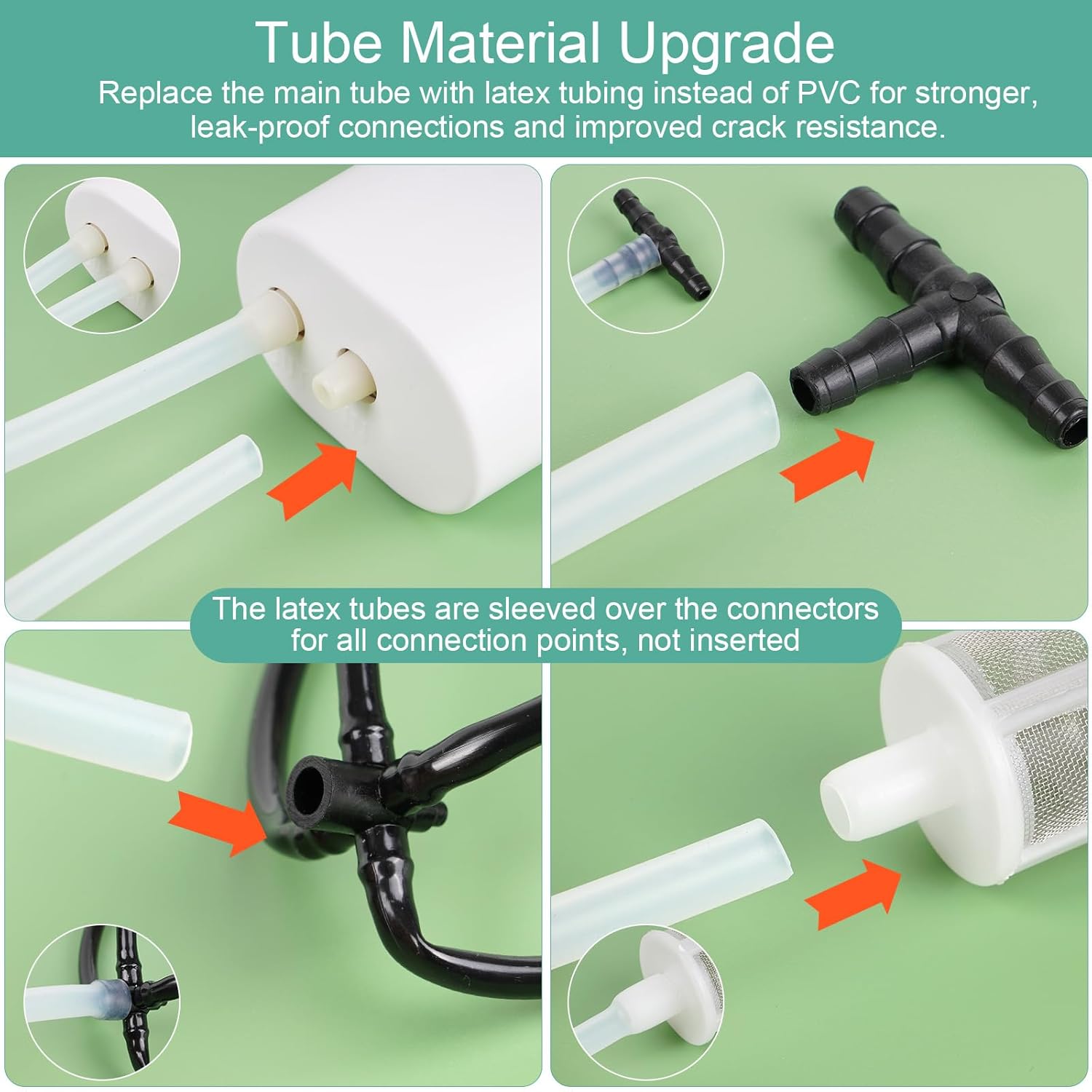 Tube Material Upgrade

Replace the main tube with latex tubing instead of PVC for stronger, leak-proof connections and improved crack resistance.

The latex tubes are sleeved over the connectors for all connection points, not inserted