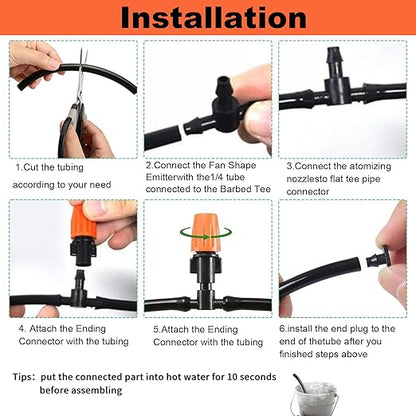 Installation

1.Cut the tubing according to your need

2.Connect the Fan Shape Emitterwith the1/4 tube connected to the Barbed Tee

3.Connect the atomizing nozzlesto flat tee pipe connector

4. Attach the Ending Connector with the tubing

5.Attach the Ending Connector with the tubing

6.install the end plug to the end of thetube after you finished steps above

Tips: put the connected part into hot water for 10 seconds before assembling