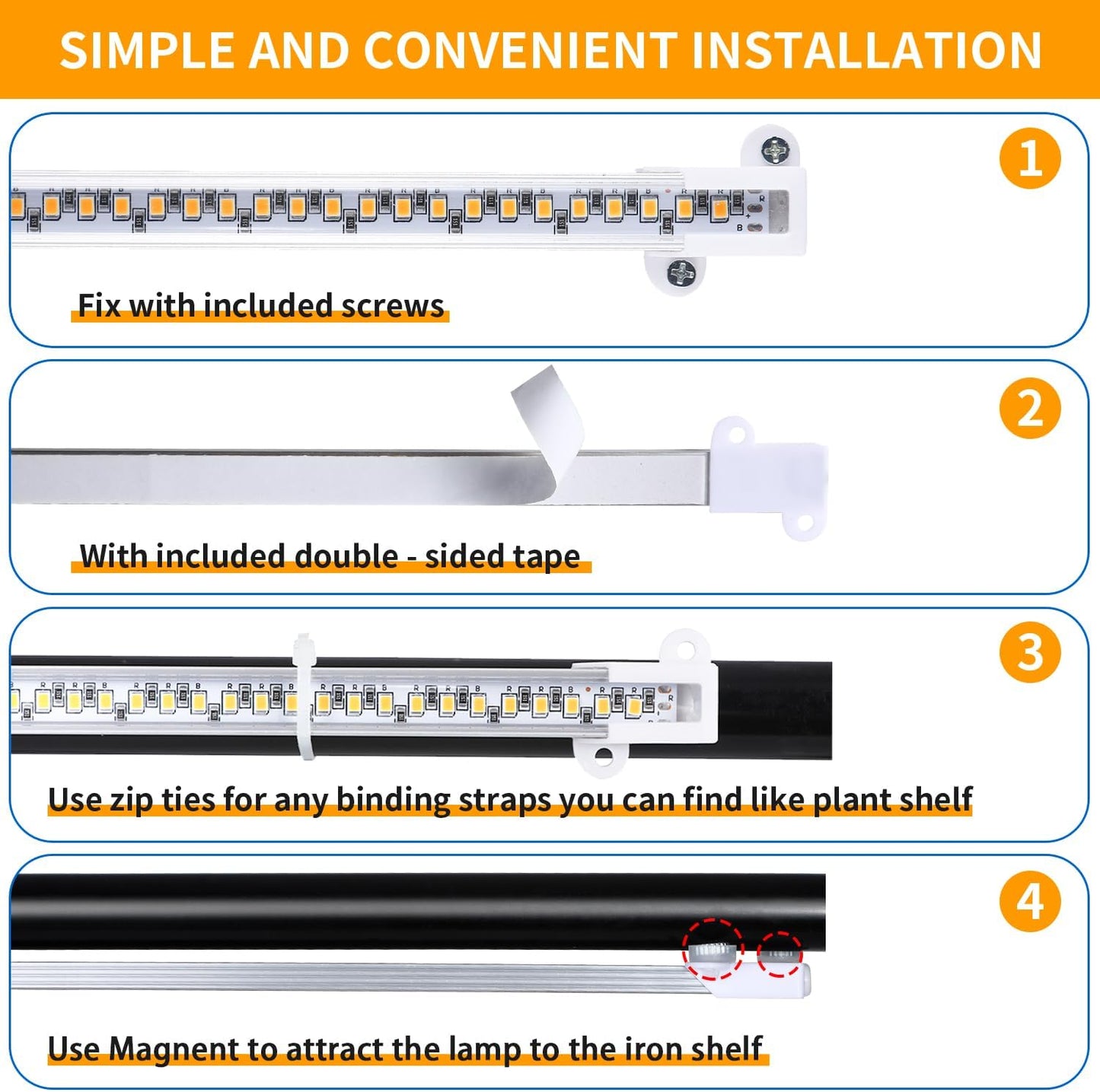 SIMPLE AND CONVENIENT INSTALLATION

1

Fix with included screws

2

With included double - sided tape

3

Use zip ties for any binding straps you can find like plant shelf

4

Use Magnent to attract the lamp to the iron shelf