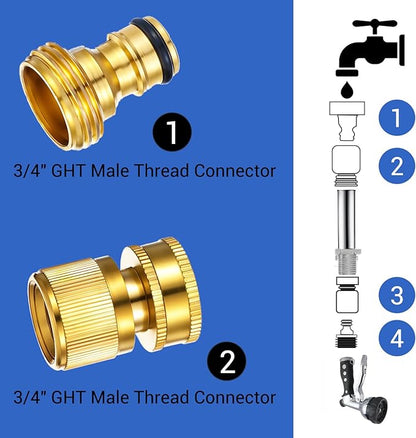 1
3/4" GHT Male Thread Connector

2
3/4" GHT Male Thread Connector

1
2
3
4