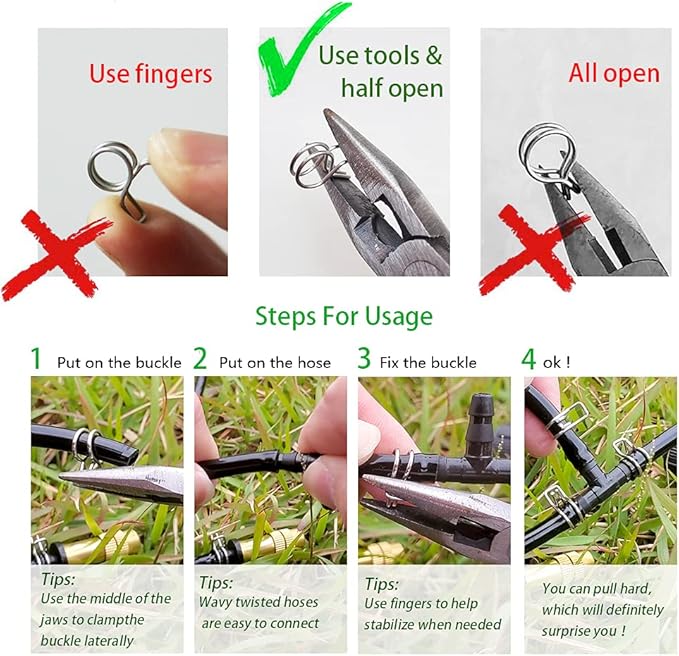 Use fingers

Use tools & half open

All open

Steps For Usage

1 Put on the buckle

2 Put on the hose

3 Fix the buckle

4 ok !

Tips:
Use the middle of the jaws to clampthe buckle laterally

Tips:
Wavy twisted hoses are easy to connect

Tips:
Use fingers to help stabilize when needed

You can pull hard, which will definitely surprise you !