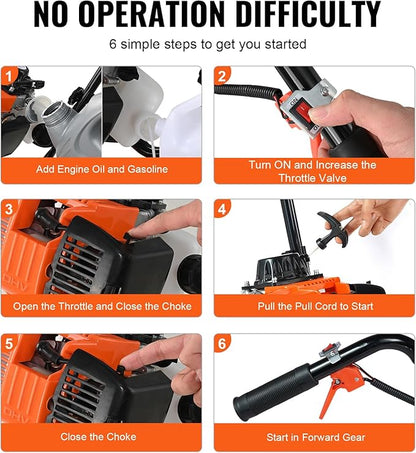 NO OPERATION DIFFICULTY

6 simple steps to get you started

1

Add Engine Oil and Gasoline

2

Turn ON and Increase the Throttle Valve

3

Open the Throttle and Close the Choke

4

Pull the Pull Cord to Start

5

Close the Choke

6

Start in Forward Gear