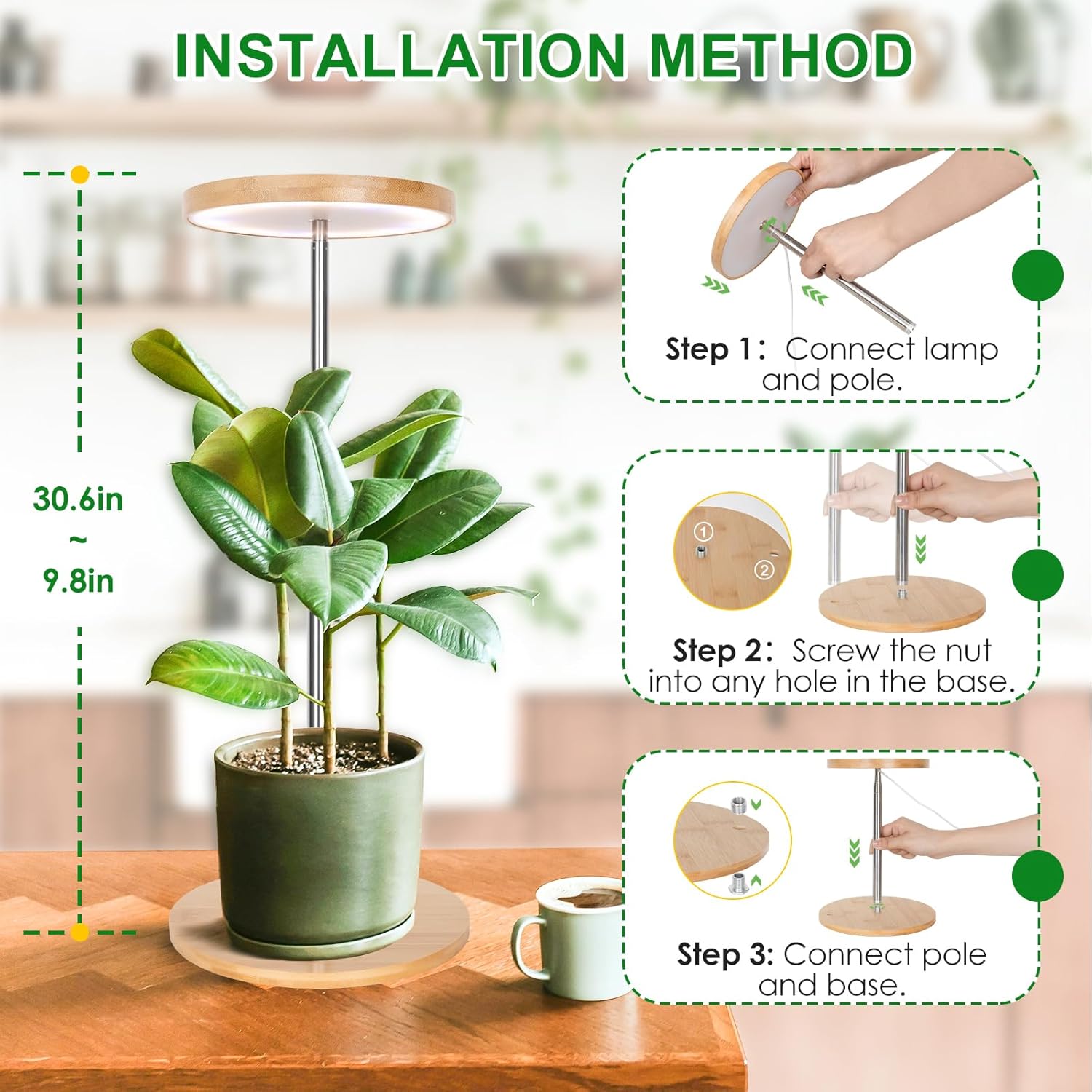 INSTALLATION METHOD

30.6in
~
9.8in

Step 1: Connect lamp and pole.

①
②

Step 2: Screw the nut into any hole in the base.

Step 3: Connect pole and base.