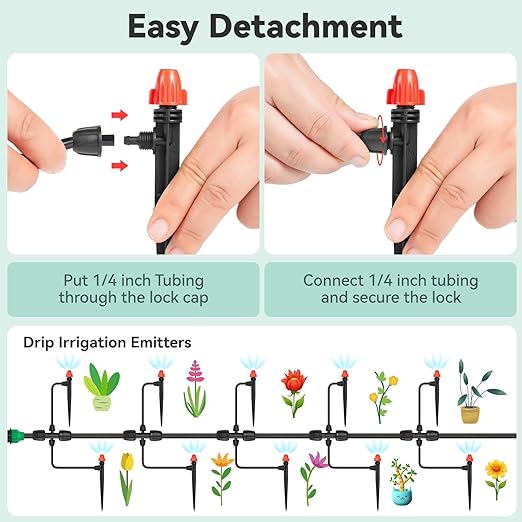 Easy Detachment

Put 1/4 inch Tubing through the lock cap

Connect 1/4 inch tubing and secure the lock

Drip Irrigation Emitters