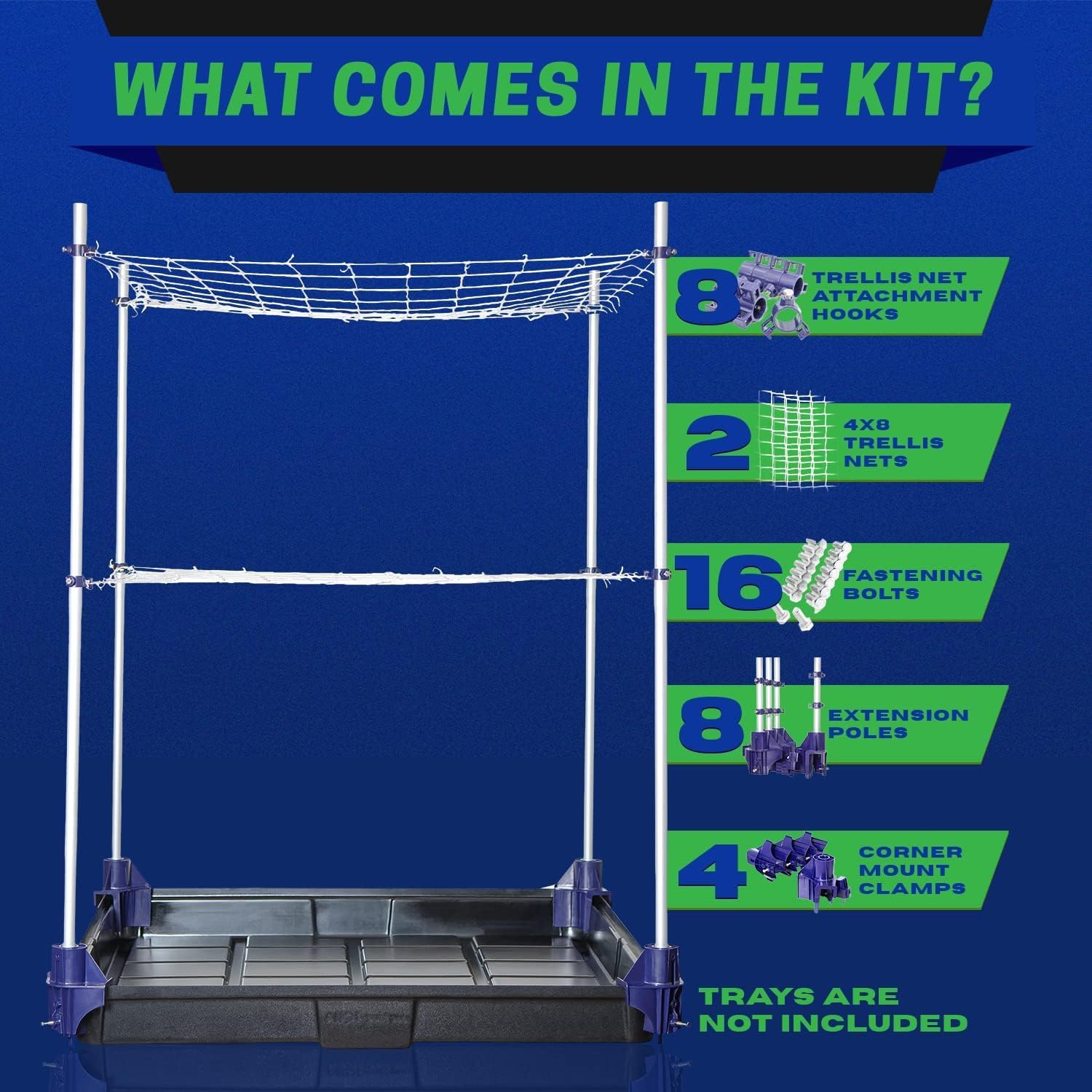 WHAT COMES IN THE KIT?

8 TRELLIS NET ATTACHMENT HOOKS

2 4X8 TRELLIS NETS

16 FASTENING BOLTS

8 EXTENSION POLES

4 CORNER MOUNT CLAMPS

TRAYS ARE NOT INCLUDED