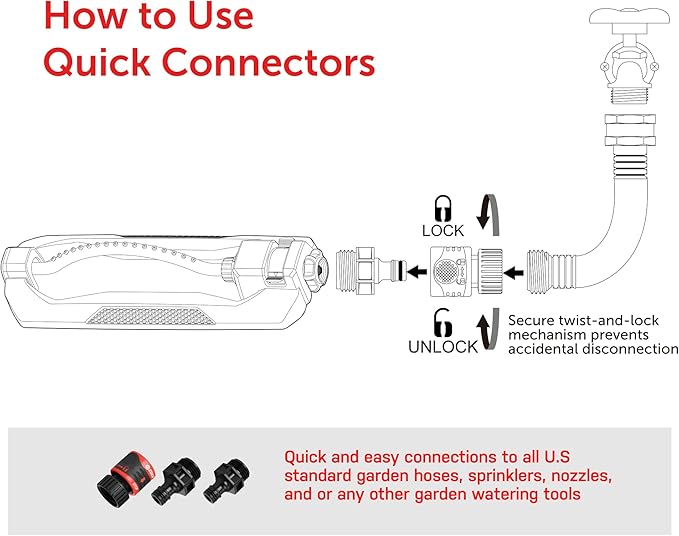 How to Use Quick Connectors

LOCK

UNLOCK

Secure twist-and-lock mechanism prevents accidental disconnection

Quick and easy connections to all U.S standard garden hoses, sprinklers, nozzles, and or any other garden watering tools