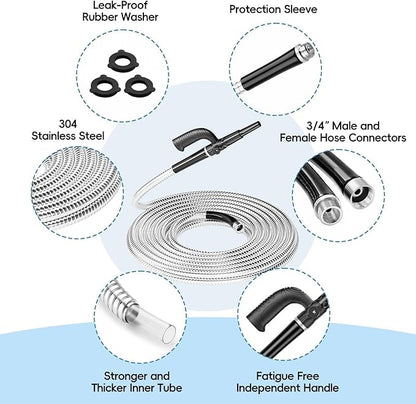 Leak-Proof Rubber Washer

Protection Sleeve

304 Stainless Steel

3/4" Male and Female Hose Connectors

Stronger and Thicker Inner Tube

Fatigue Free Independent Handle