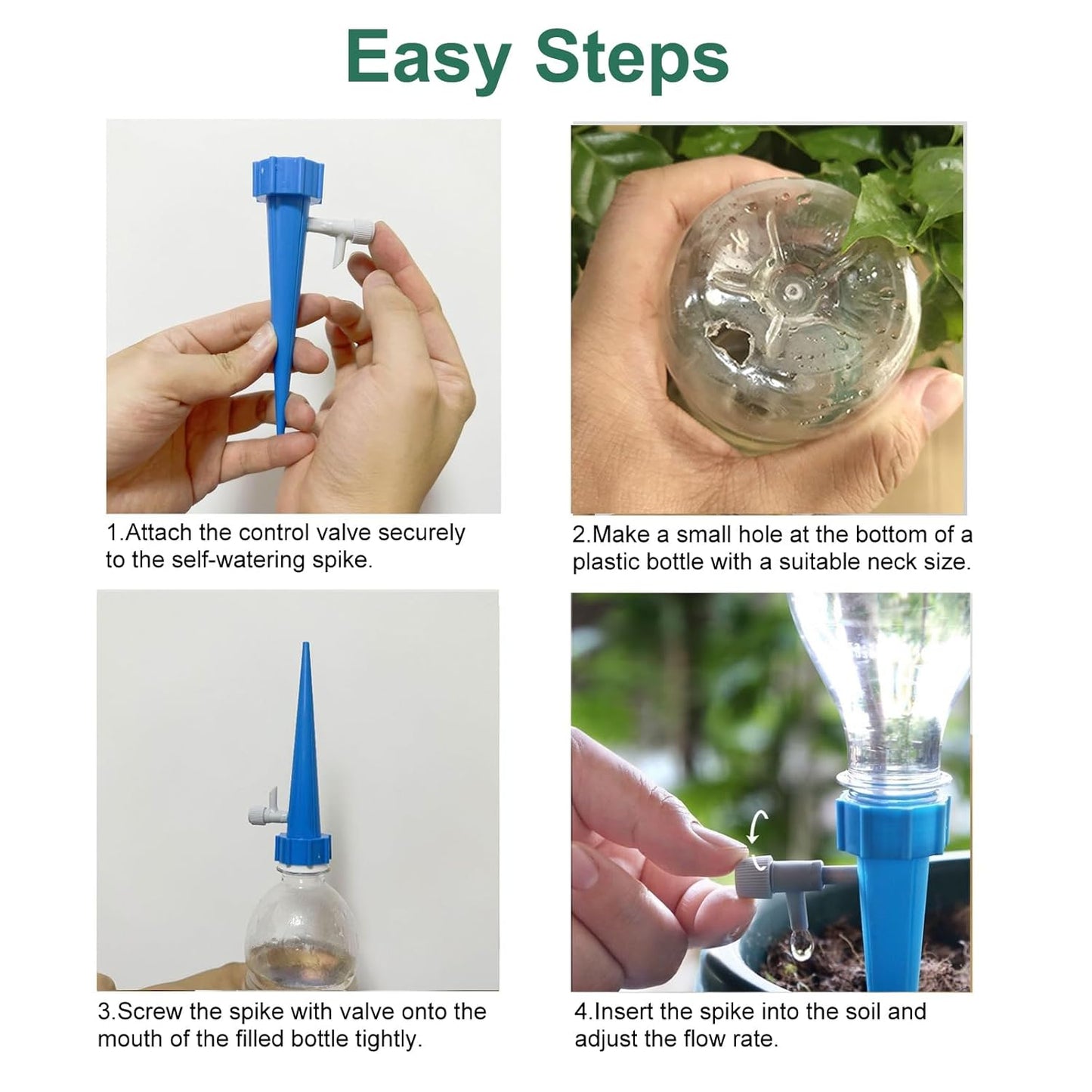 Easy Steps

1.Attach the control valve securely to the self-watering spike.

2.Make a small hole at the bottom of a plastic bottle with a suitable neck size.

3.Screw the spike with valve onto the mouth of the filled bottle tightly.

4.Insert the spike into the soil and adjust the flow rate.