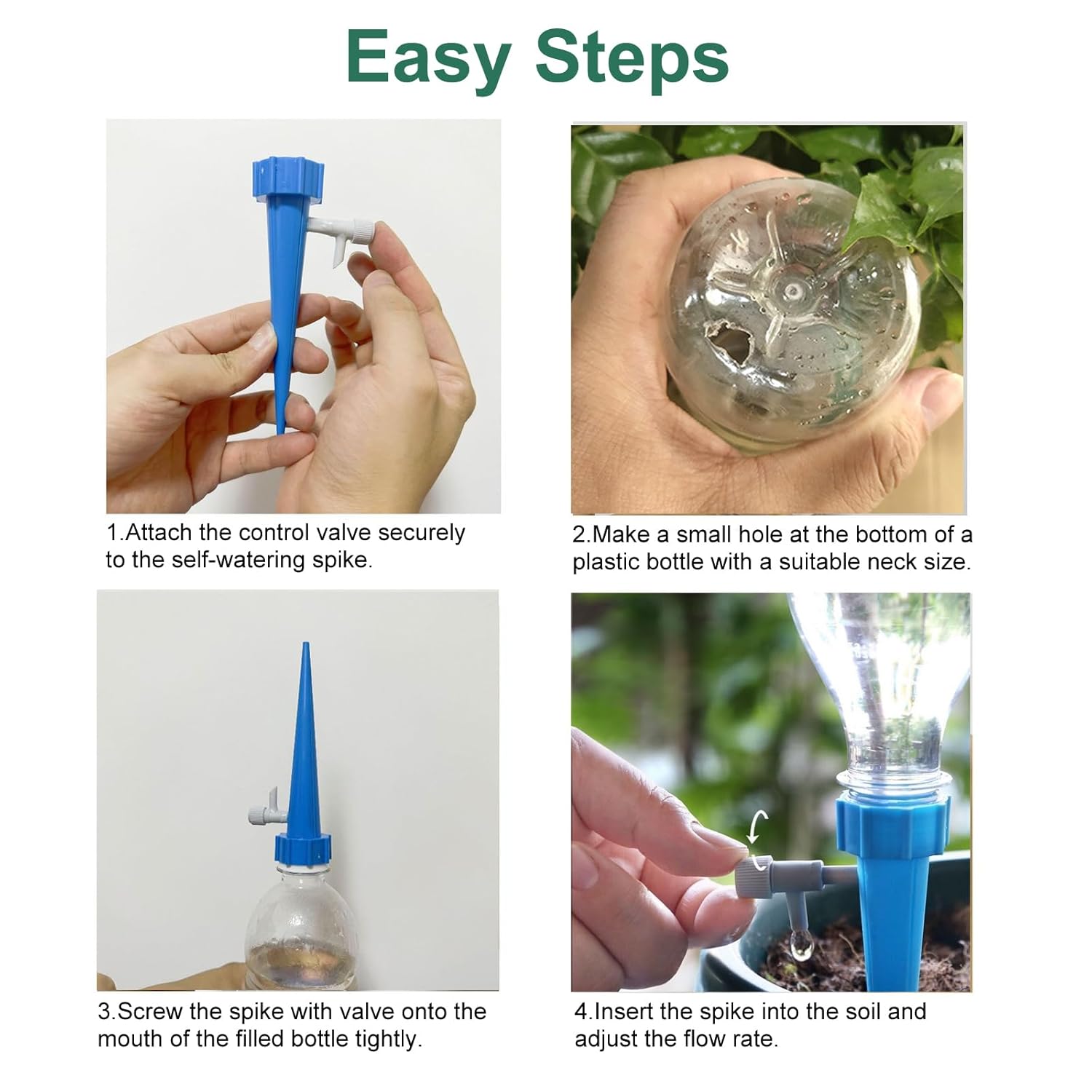 Easy Steps

1.Attach the control valve securely to the self-watering spike.

2.Make a small hole at the bottom of a plastic bottle with a suitable neck size.

3.Screw the spike with valve onto the mouth of the filled bottle tightly.

4.Insert the spike into the soil and adjust the flow rate.