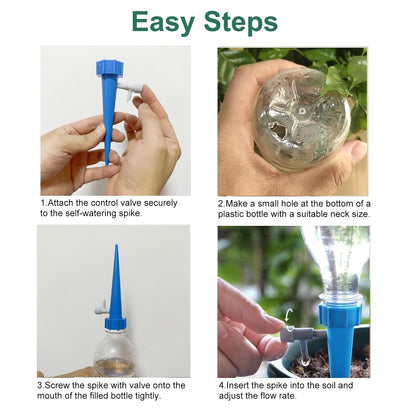 Easy Steps

1.Attach the control valve securely to the self-watering spike.

2.Make a small hole at the bottom of a plastic bottle with a suitable neck size.

3.Screw the spike with valve onto the mouth of the filled bottle tightly.

4.Insert the spike into the soil and adjust the flow rate.