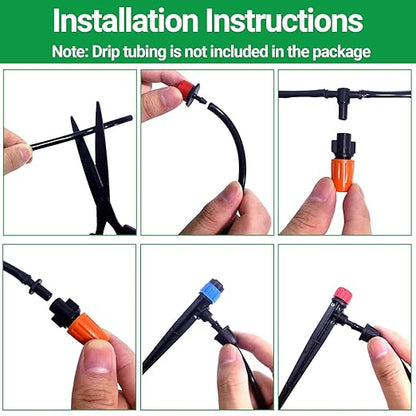 Installation Instructions
Note: Drip tubing is not included in the package