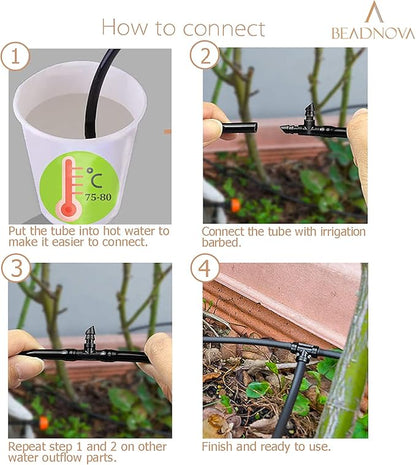 How to connect

BEADNOVA

1

°C
75-80

Put the tube into hot water to make it easier to connect.

2

Connect the tube with irrigation barbed.

3

Repeat step 1 and 2 on other water outflow parts.

4

Finish and ready to use.