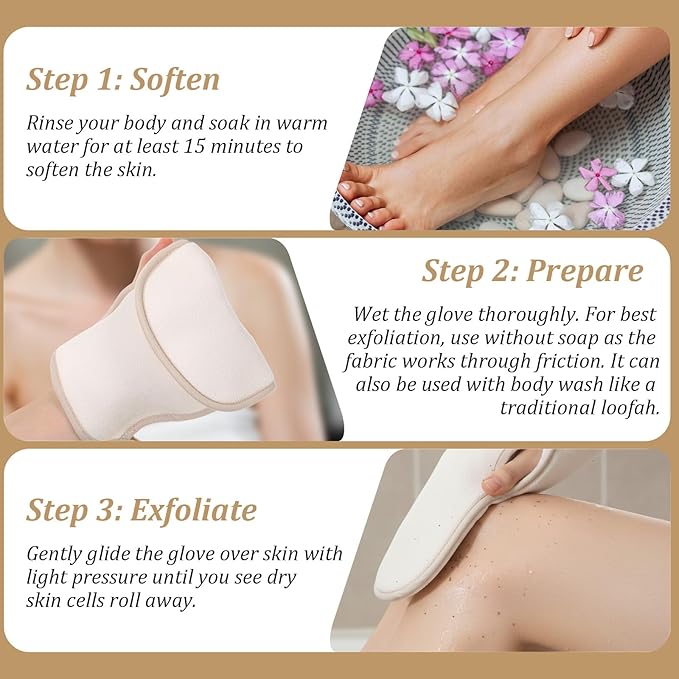 Step 1: Soften

Rinse your body and soak in warm water for at least 15 minutes to soften the skin.

Step 2: Prepare

Wet the glove thoroughly. For best exfoliation, use without soap as the fabric works through friction. It can also be used with body wash like a traditional loofah.

Step 3: Exfoliate

Gently glide the glove over skin with light pressure until you see dry skin cells roll away.