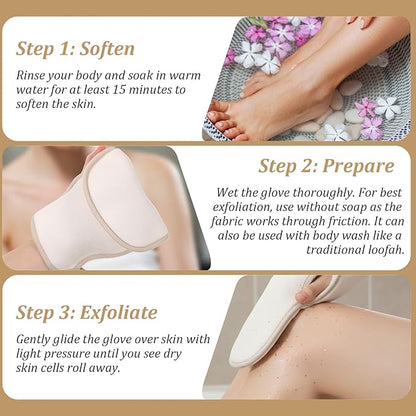 Step 1: Soften

Rinse your body and soak in warm water for at least 15 minutes to soften the skin.

Step 2: Prepare

Wet the glove thoroughly. For best exfoliation, use without soap as the fabric works through friction. It can also be used with body wash like a traditional loofah.

Step 3: Exfoliate

Gently glide the glove over skin with light pressure until you see dry skin cells roll away.