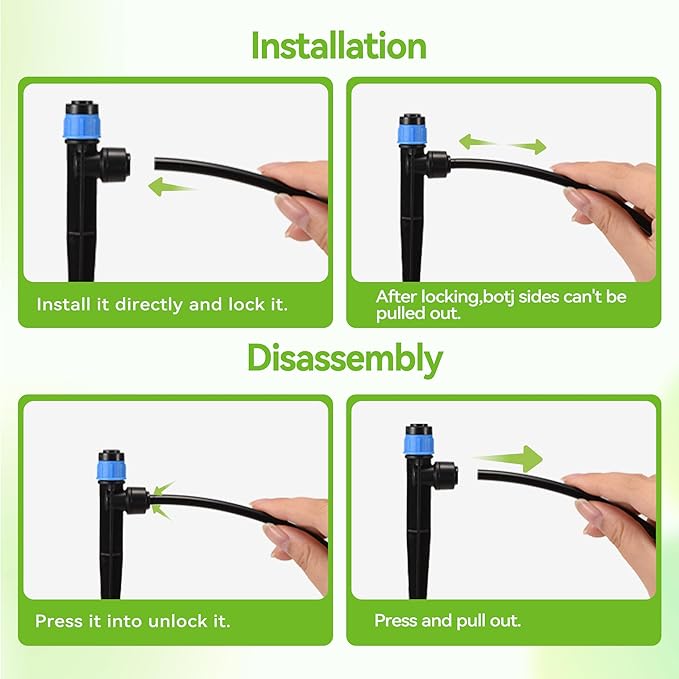 Installation

Install it directly and lock it.

After locking,botj sides can't be pulled out.

Disassembly

Press it into unlock it.

Press and pull out.