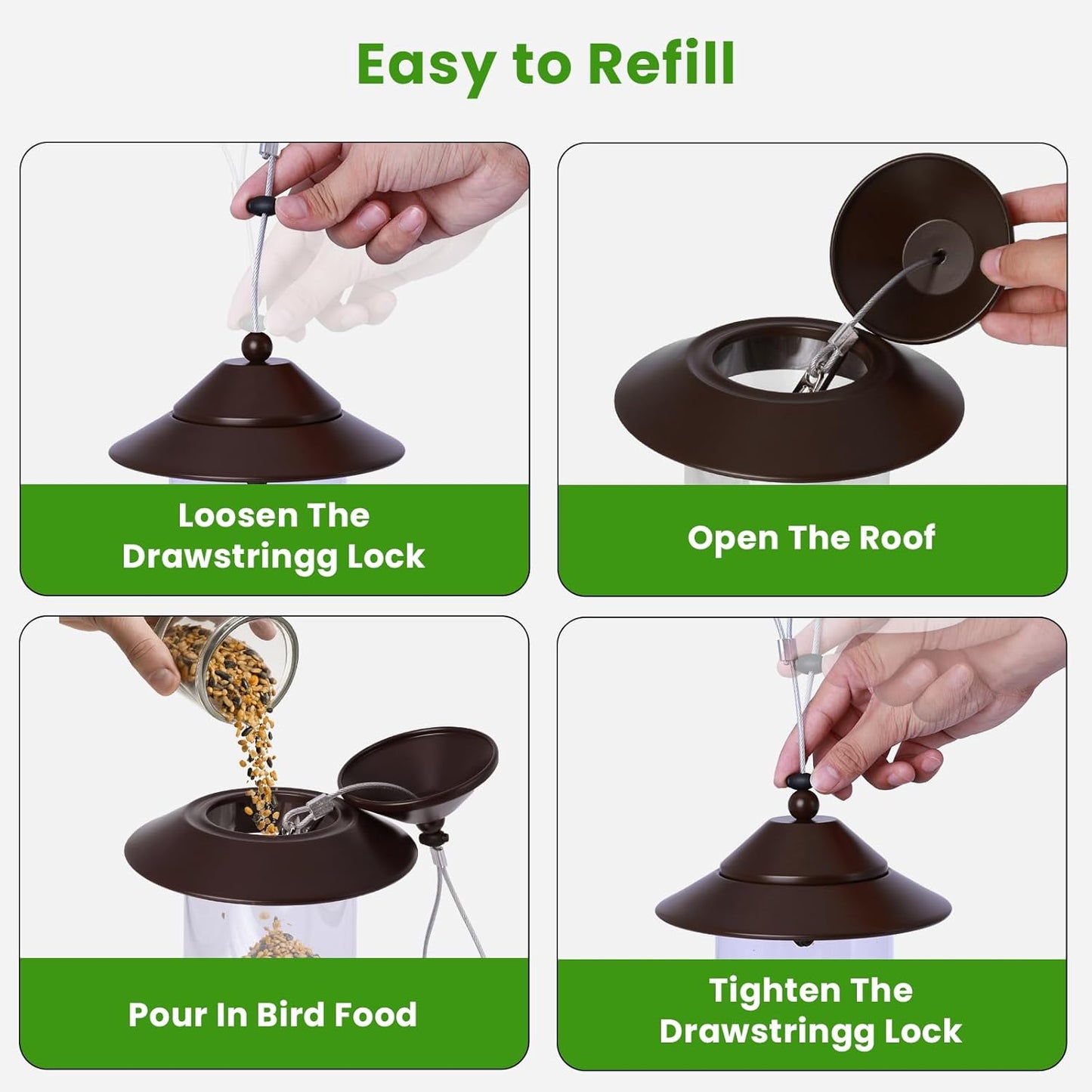 Easy to Refill

Loosen The Drawstringg Lock

Open The Roof

Pour In Bird Food

Tighten The Drawstringg Lock