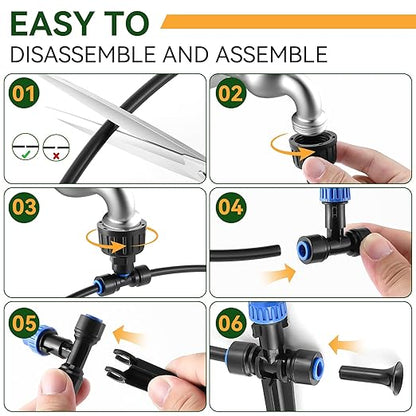 EASY TO
DISASSEMBLE AND ASSEMBLE

01

02

03

04

05

06