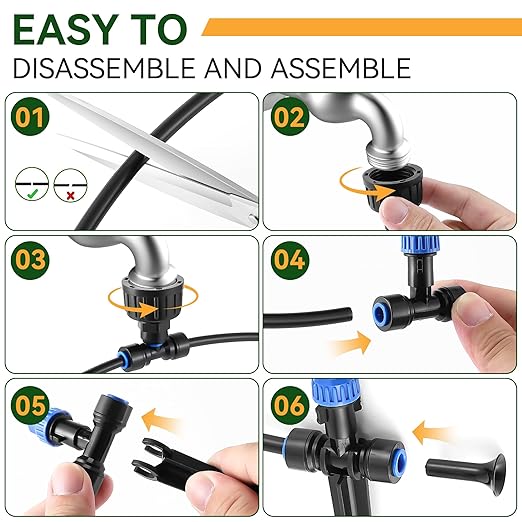 EASY TO
DISASSEMBLE AND ASSEMBLE

01

02

03

04

05

06