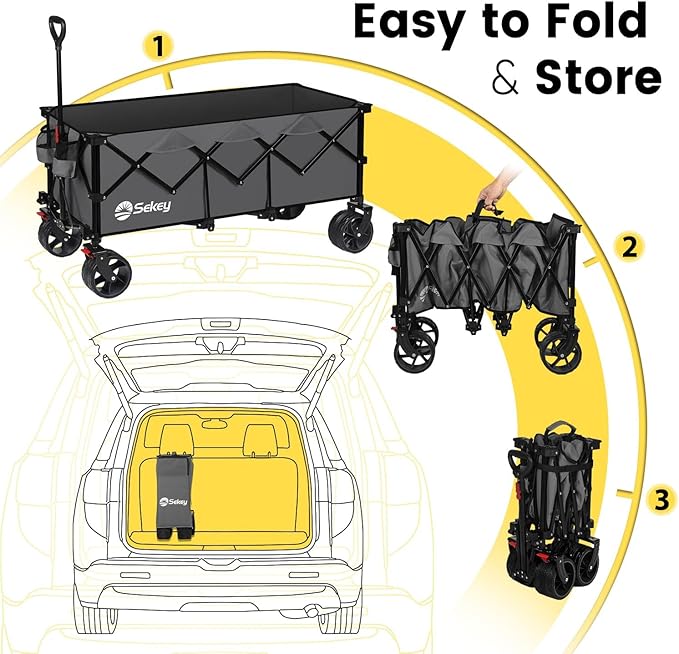 Easy to Fold & Store

1

Sekey

2

3

Sekey