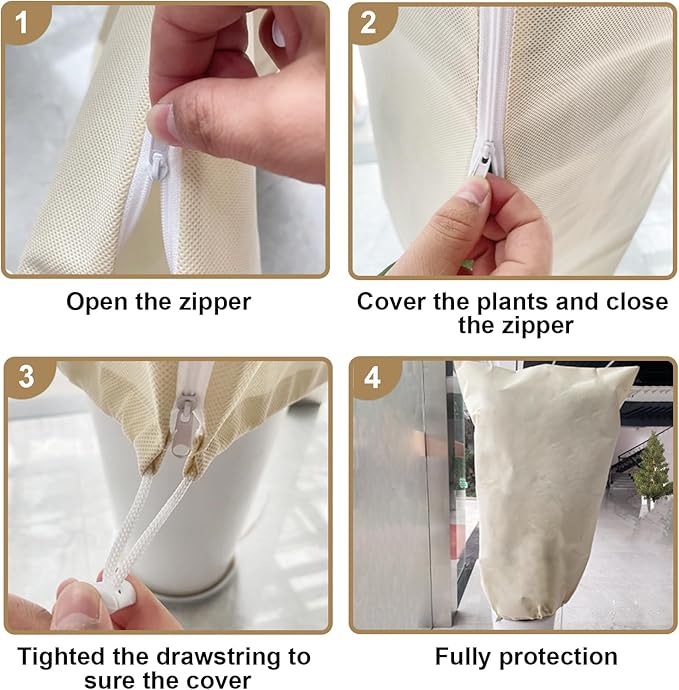 1

Open the zipper

2

Cover the plants and close the zipper

3

Tighted the drawstring to sure the cover

4

Fully protection