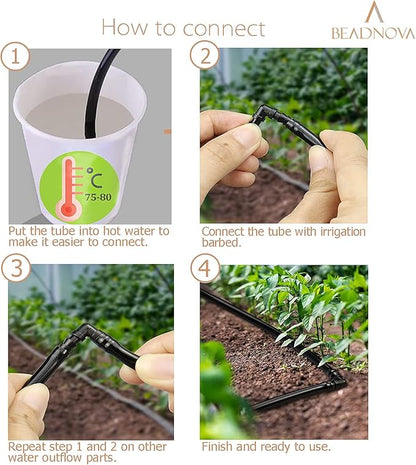 How to connect

BEADNOVA

1

°C
75-80

Put the tube into hot water to make it easier to connect.

2

Connect the tube with irrigation barbed.

3

Repeat step 1 and 2 on other water outflow parts.

4

Finish and ready to use.