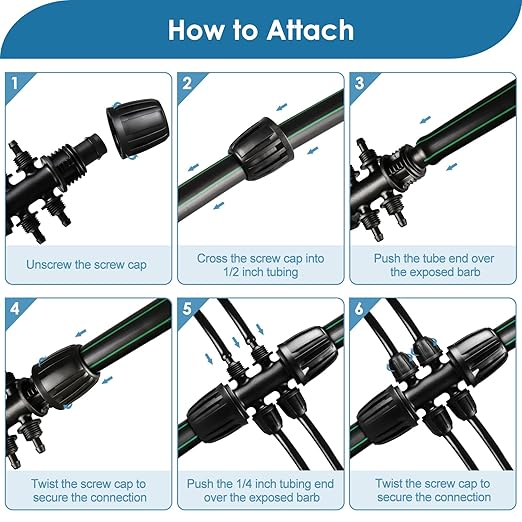 How to Attach

1
Unscrew the screw cap

2
Cross the screw cap into 1/2 inch tubing

3
Push the tube end over the exposed barb

4
Twist the screw cap to secure the connection

5
Push the 1/4 inch tubing end over the exposed barb

6
Twist the screw cap to secure the connection