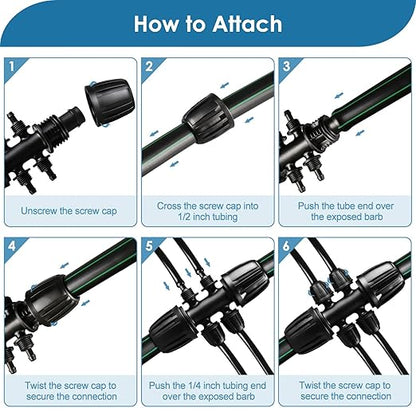 How to Attach

1

Unscrew the screw cap

2

Cross the screw cap into 1/2 inch tubing

3

Push the tube end over the exposed barb

4

Twist the screw cap to secure the connection

5

Push the 1/4 inch tubing end over the exposed barb

6

Twist the screw cap to secure the connection