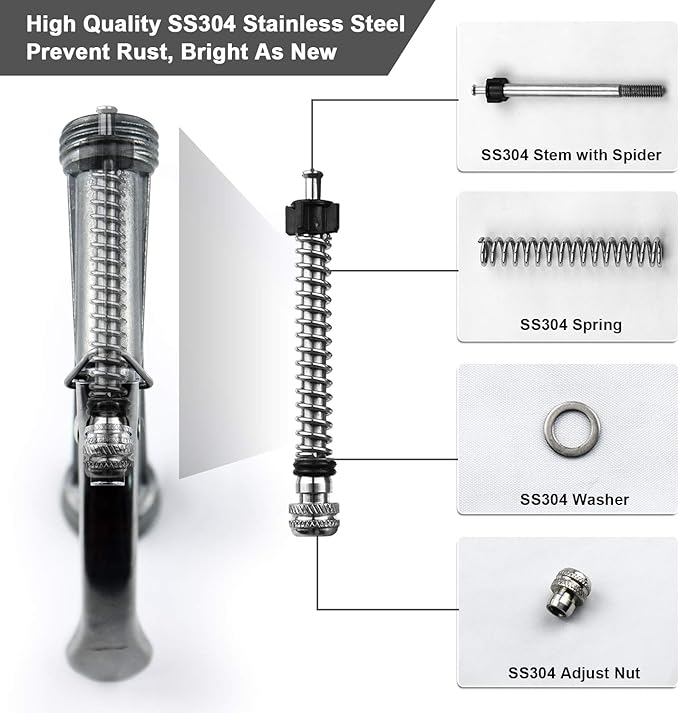 High Quality SS304 Stainless Steel
Prevent Rust, Bright As New

SS304 Stem with Spider

SS304 Spring

SS304 Washer

SS304 Adjust Nut