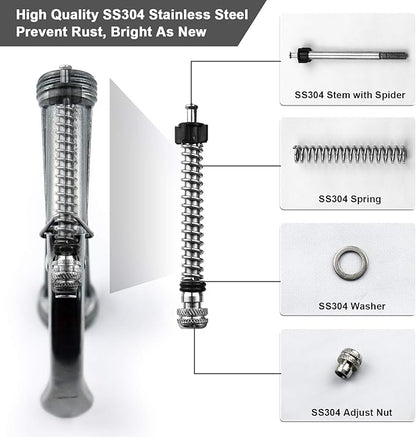 High Quality SS304 Stainless Steel
Prevent Rust, Bright As New

SS304 Stem with Spider

SS304 Spring

SS304 Washer

SS304 Adjust Nut