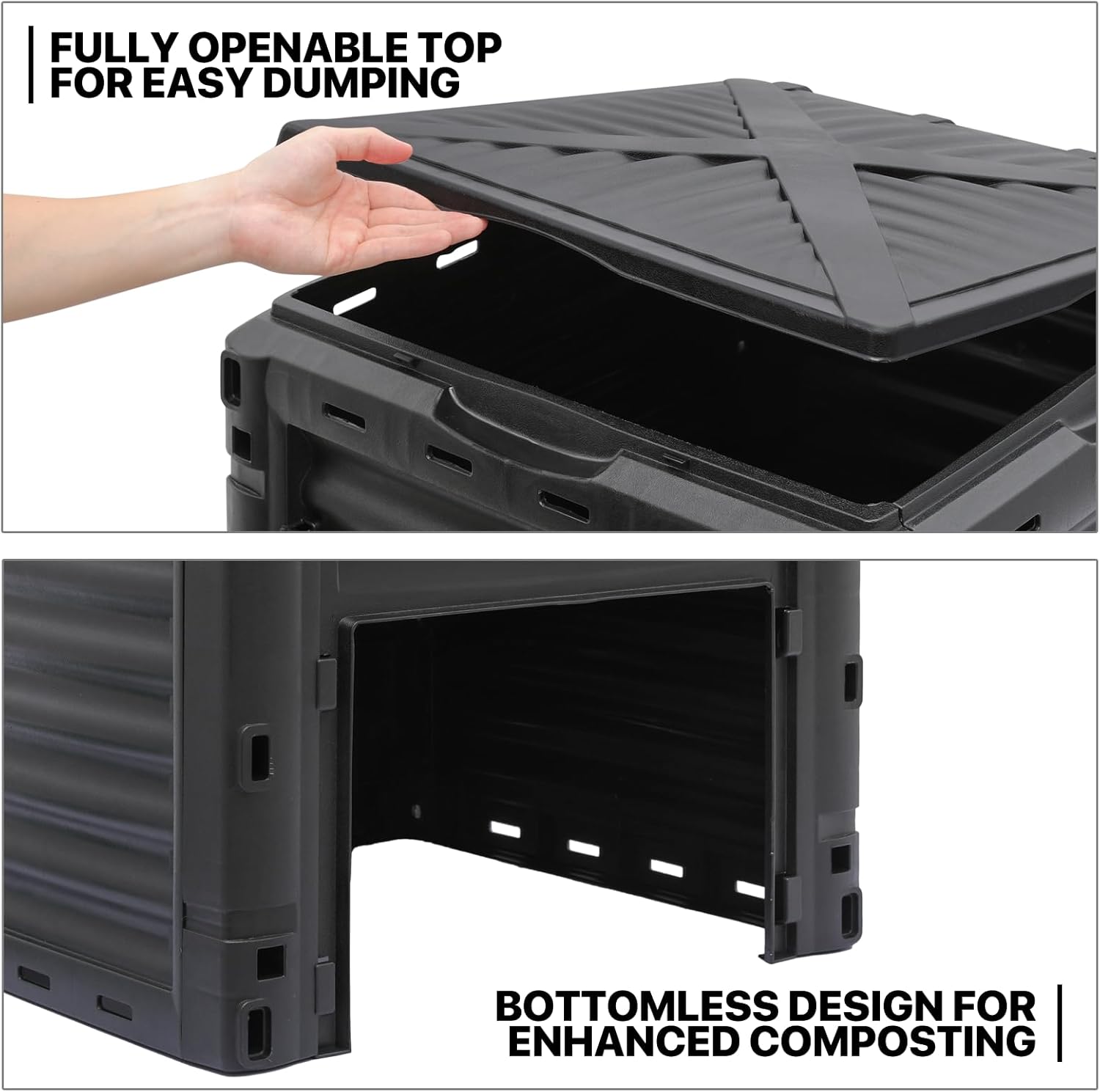 FULLY OPENABLE TOP FOR EASY DUMPING

BOTTOMLESS DESIGN FOR ENHANCED COMPOSTING