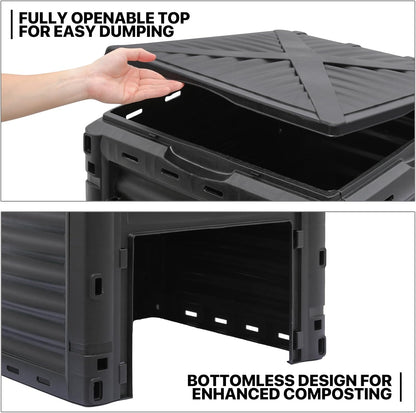 FULLY OPENABLE TOP
FOR EASY DUMPING

BOTTOMLESS DESIGN FOR
ENHANCED COMPOSTING