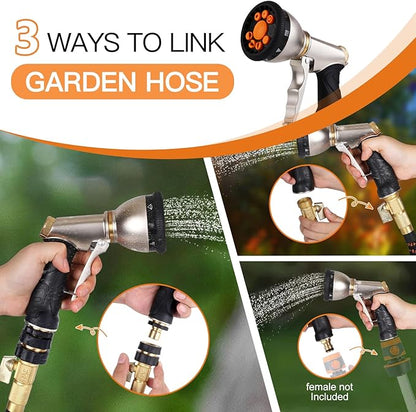 3 WAYS TO LINK

GARDEN HOSE

female not Included