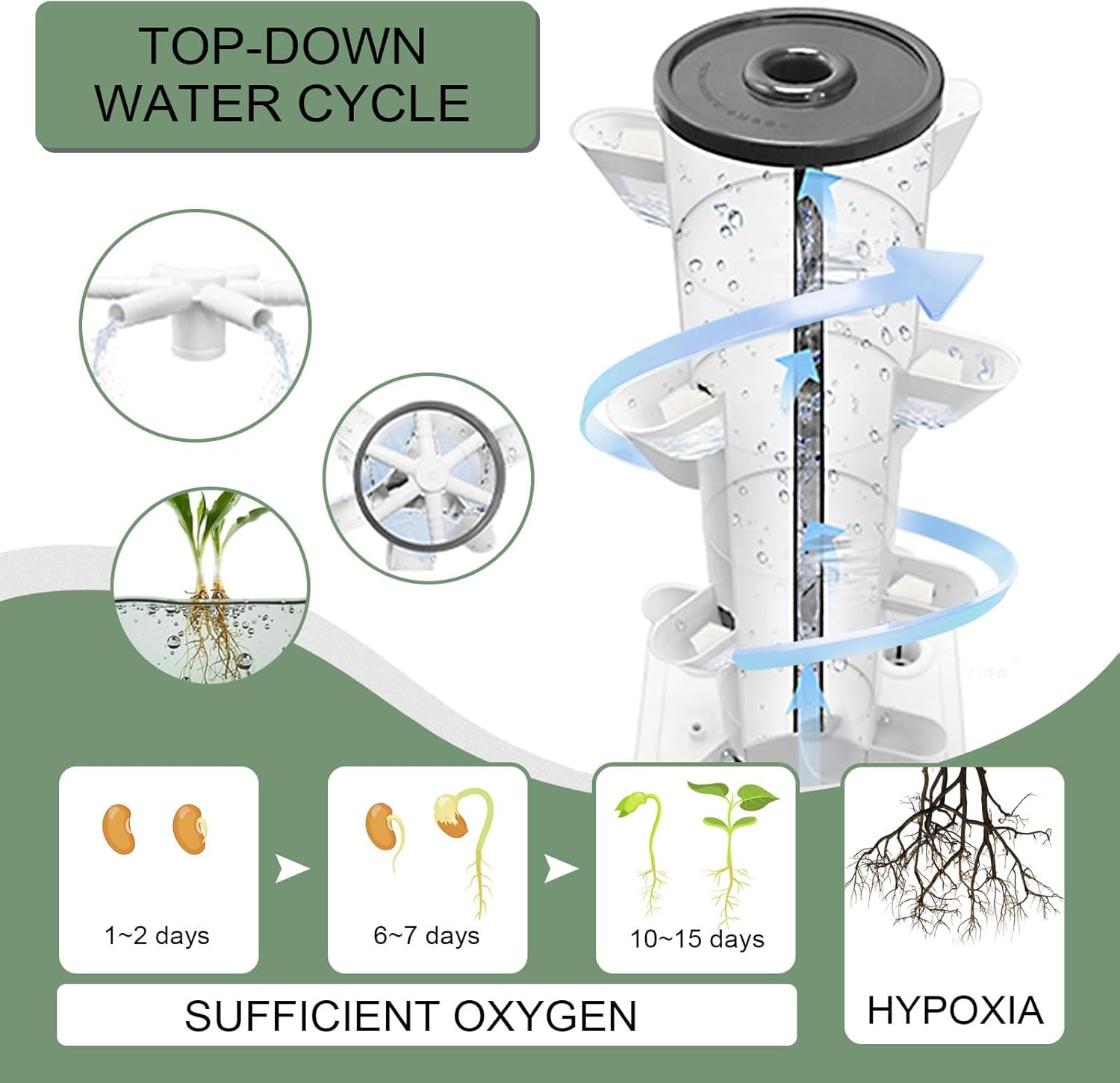 TOP-DOWN WATER CYCLE

1~2 days

6~7 days

10~15 days

SUFFICIENT OXYGEN

HYPOXIA