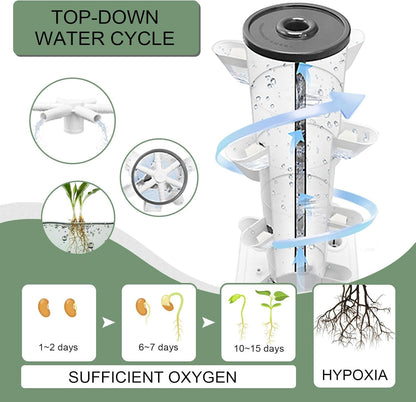 TOP-DOWN WATER CYCLE

1~2 days

6~7 days

10~15 days

SUFFICIENT OXYGEN

HYPOXIA