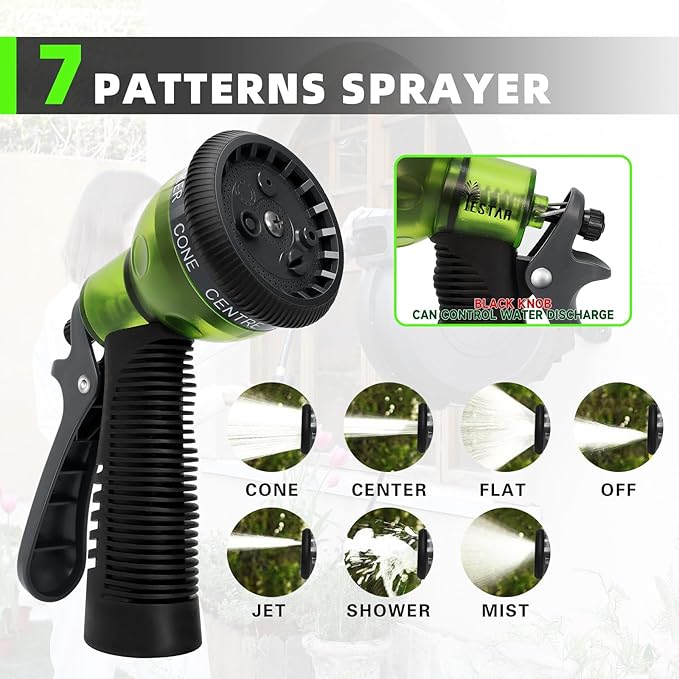 7 PATTERNS SPRAYER

ER CONE CENTRE

IESTAR

BLACK KNOB
CAN CONTROL WATER DISCHARGE

CONE CENTER FLAT OFF

JET SHOWER MIST