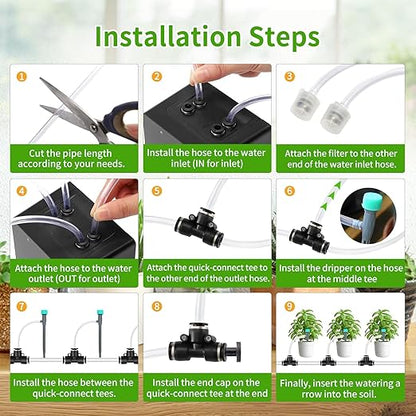 Installation Steps

1

Cut the pipe length according to your needs.

2

Install the hose to the water inlet (IN for inlet)

3

Attach the filter to the other end of the water inlet hose.

4

Attach the hose to the water outlet (OUT for outlet)

5

Attach the quick-connect tee to the other end of the outlet hose.

6

Install the dripper on the hose at the middle tee

7

Install the hose between the quick-connect tees.

8

Install the end cap on the quick-connect tee at the end

9

Finally, insert the watering a rrow into the soil.