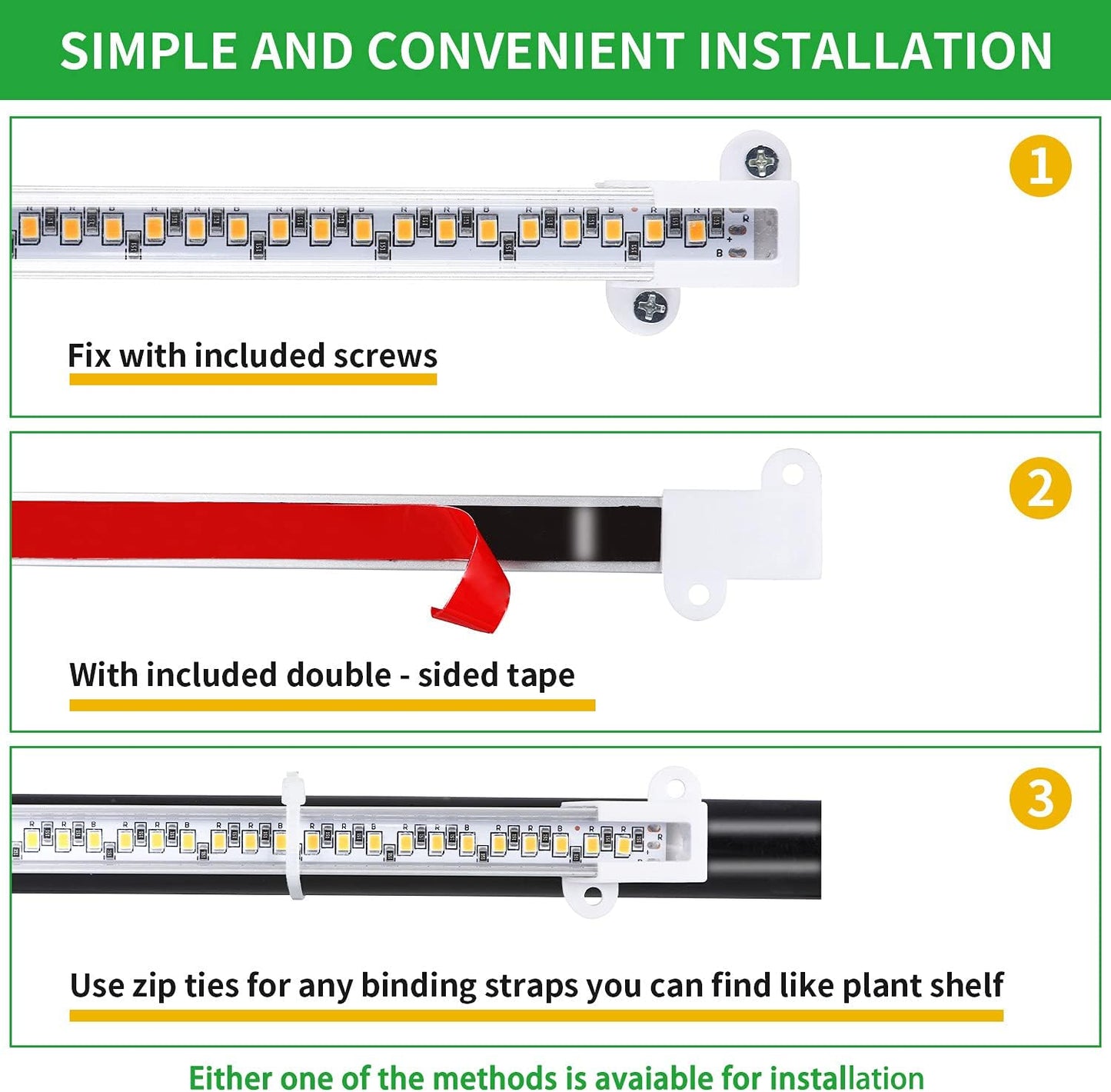 SIMPLE AND CONVENIENT INSTALLATION

1

Fix with included screws

2

With included double - sided tape

3

Use zip ties for any binding straps you can find like plant shelf

Either one of the methods is avaiable for installation