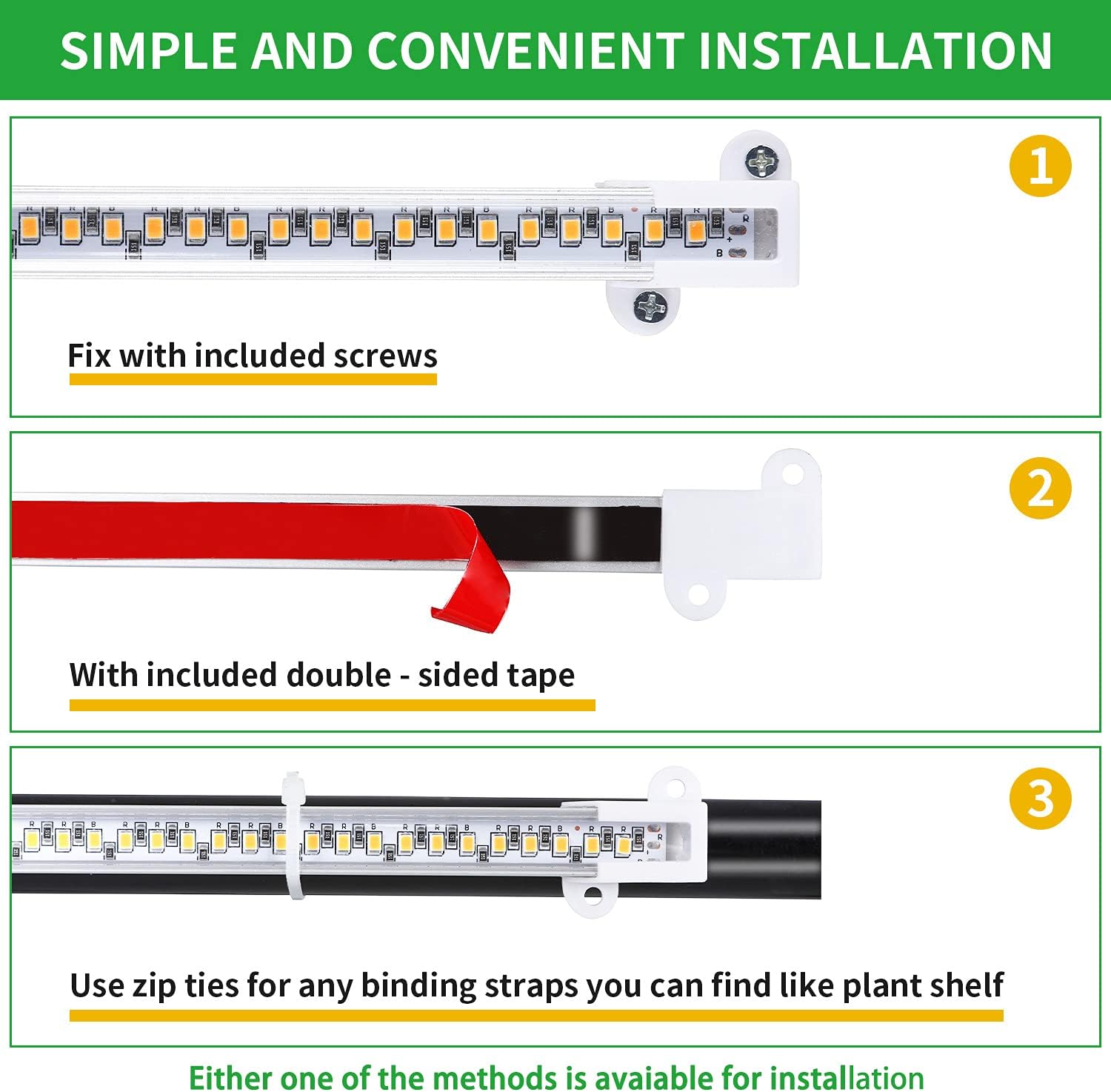 SIMPLE AND CONVENIENT INSTALLATION

1

Fix with included screws

2

With included double - sided tape

3

Use zip ties for any binding straps you can find like plant shelf

Either one of the methods is avaiable for installation