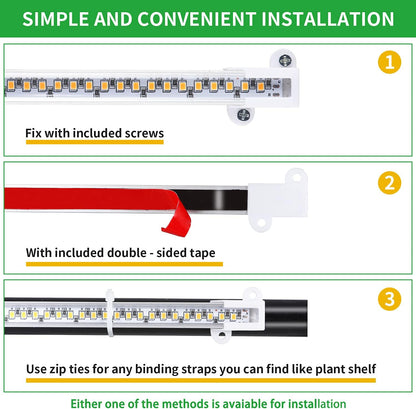 SIMPLE AND CONVENIENT INSTALLATION

1

Fix with included screws

2

With included double - sided tape

3

Use zip ties for any binding straps you can find like plant shelf

Either one of the methods is avaiable for installation