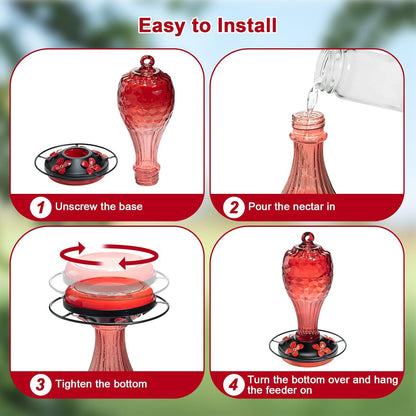 Easy to Install

1 Unscrew the base

2 Pour the nectar in

3 Tighten the bottom

4 Turn the bottom over and hang the feeder on