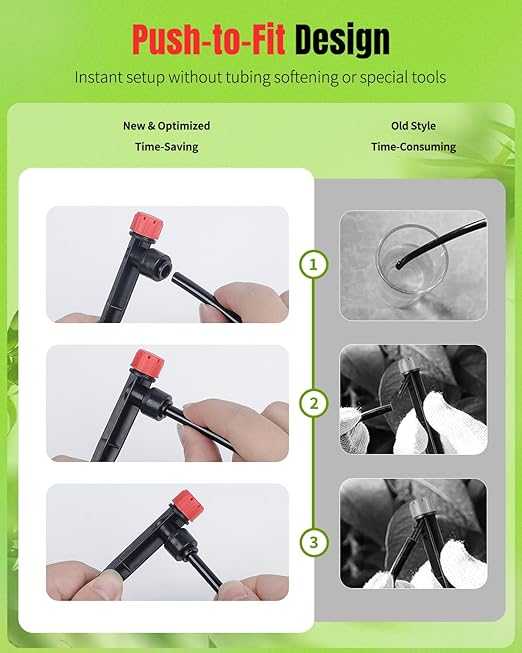 Push-to-Fit Design

Instant setup without tubing softening or special tools

New & Optimized
Time-Saving

Old Style
Time-Consuming

1

2

3