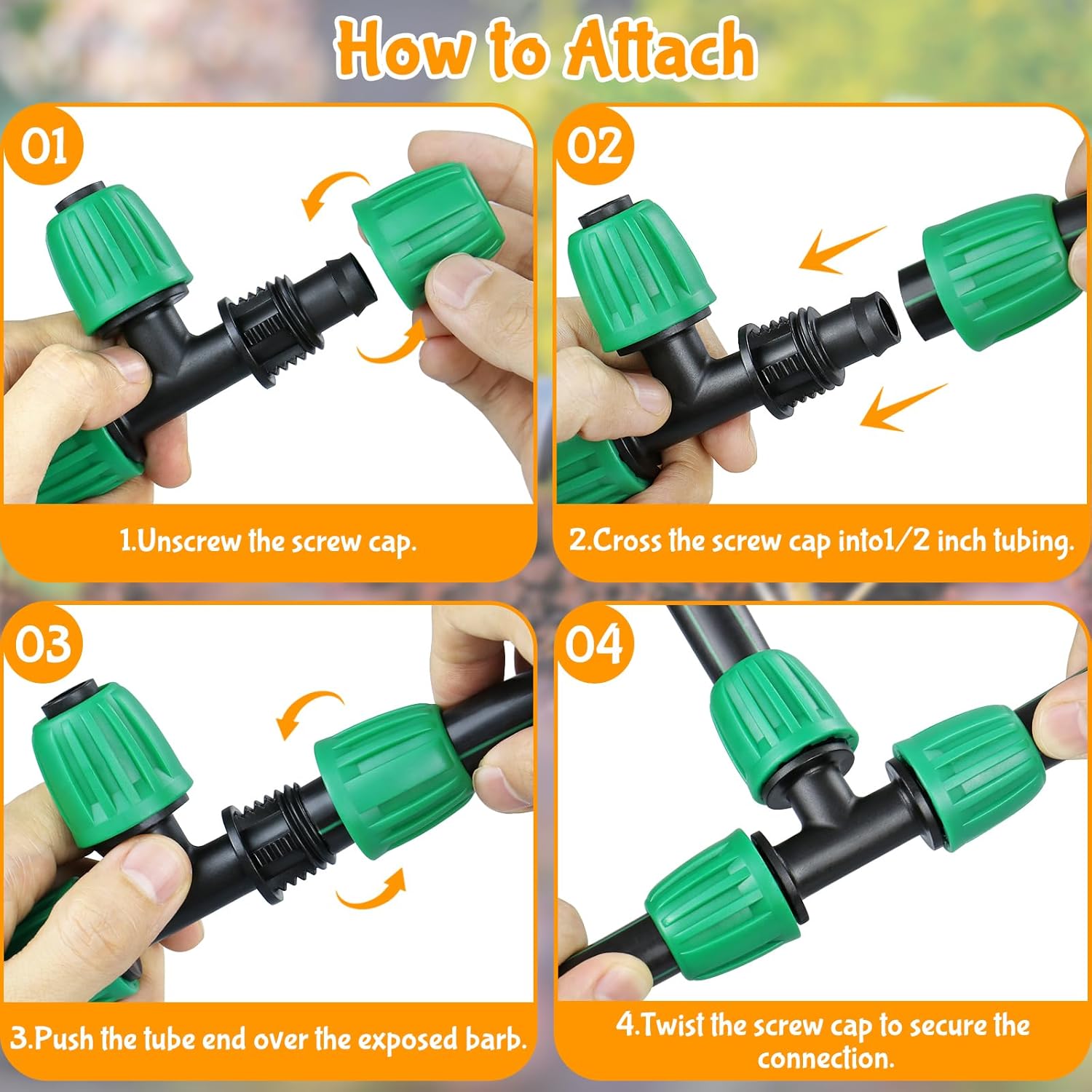 How to Attach

01

1.Unscrew the screw cap.

02

2.Cross the screw cap into1/2 inch tubing.

03

3.Push the tube end over the exposed barb.

04

4.Twist the screw cap to secure the connection.