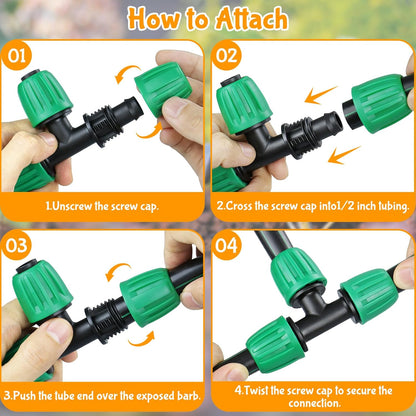 How to Attach

01

1.Unscrew the screw cap.

02

2.Cross the screw cap into1/2 inch tubing.

03

3.Push the tube end over the exposed barb.

04

4.Twist the screw cap to secure the connection.