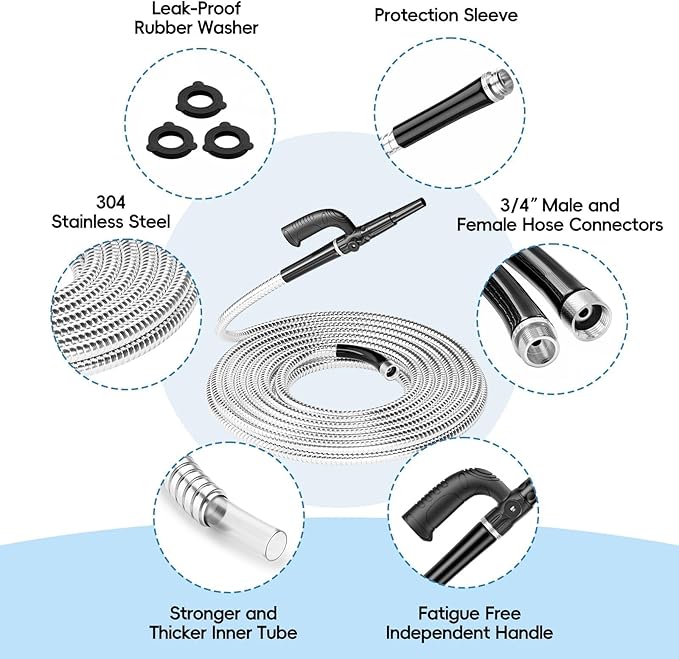 Leak-Proof Rubber Washer

Protection Sleeve

304 Stainless Steel

3/4” Male and Female Hose Connectors

Stronger and Thicker Inner Tube

Fatigue Free Independent Handle