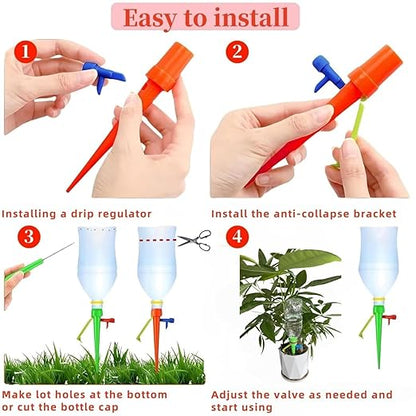 Easy to install

1

2

Installing a drip regulator

Install the anti-collapse bracket

3

4

Make lot holes at the bottom or cut the bottle cap

Adjust the valve as needed and start using