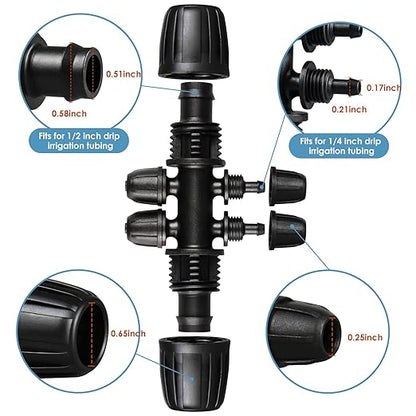 0.51inch

0.58inch

Fits for 1/2 inch drip irrigation tubing

0.17inch

0.21inch

Fits for 1/4 inch drip irrigation tubing

0.65inch

0.25inch