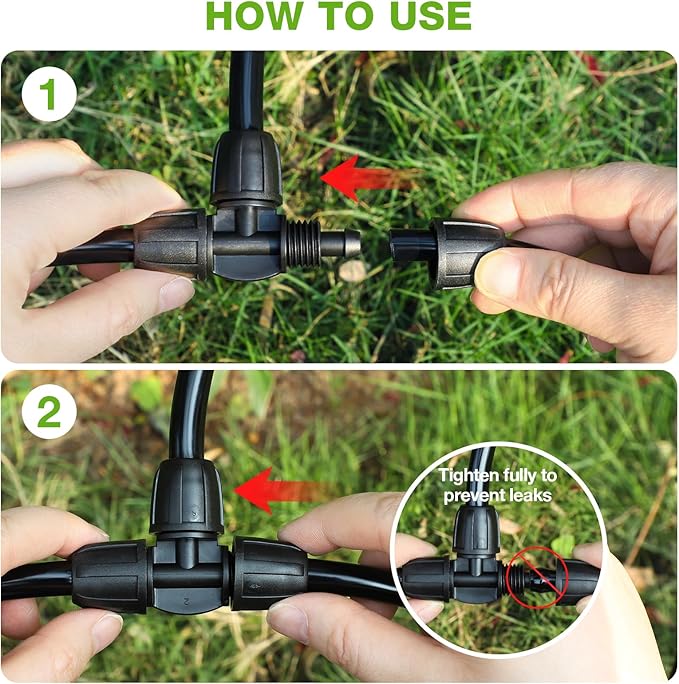 HOW TO USE

1

2

Tighten fully to prevent leaks