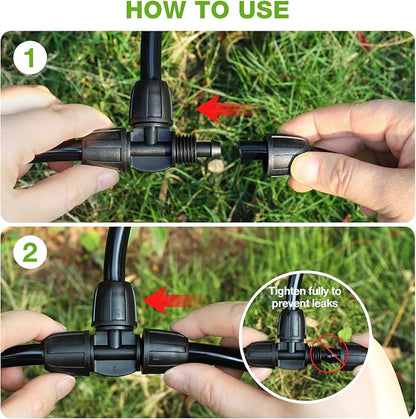 HOW TO USE

1

2

Tighten fully to prevent leaks