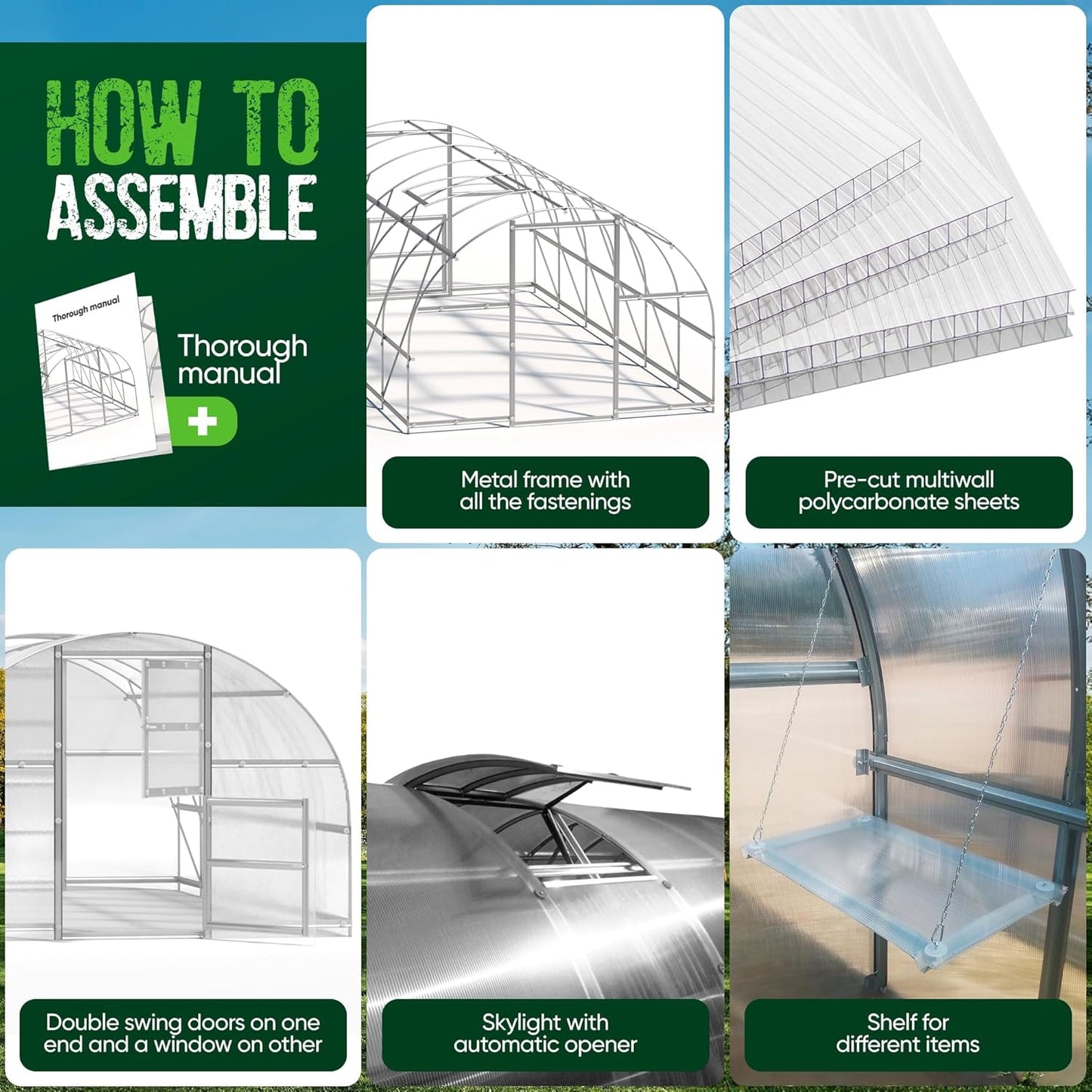 HOW TO ASSEMBLE

Thorough manual

Thorough manual

+

Metal frame with all the fastenings

Pre-cut multiwall polycarbonate sheets

Double swing doors on one end and a window on other

Skylight with automatic opener

Shelf for different items