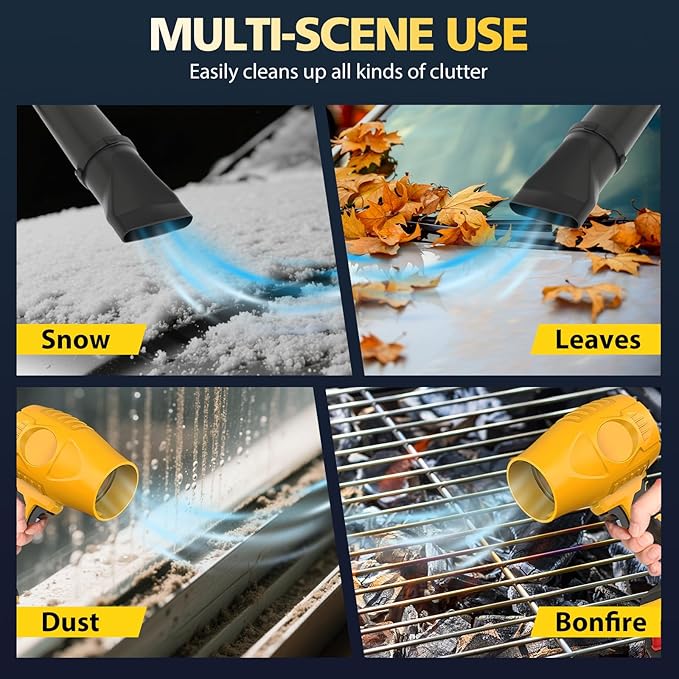 MULTI-SCENE USE

Easily cleans up all kinds of clutter

Snow

Leaves

Dust

Bonfire